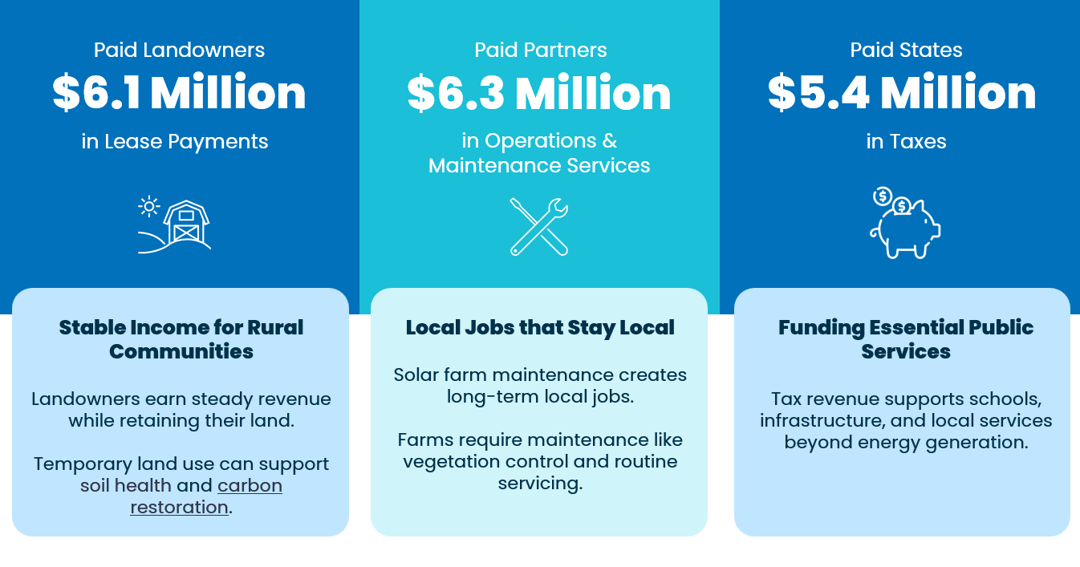 Paid Landowners
$6.1 Million
in Lease Payments

Stable Income for Rural Communities

Landowners earn steady revenue while retaining their land.

Temporary land use can support soil health and carbon restoration.

Paid Partners
$6.3 Million
in Operations & Maintenance Services

Local Jobs that Stay Local

Solar farm maintenance creates long-term local jobs.

Farms require maintenance like vegetation control and routine servicing.

Paid States
$5.4 Million
in Taxes

Funding Essential Public Services

Tax revenue supports schools, infrastructure, and local services beyond energy generation.